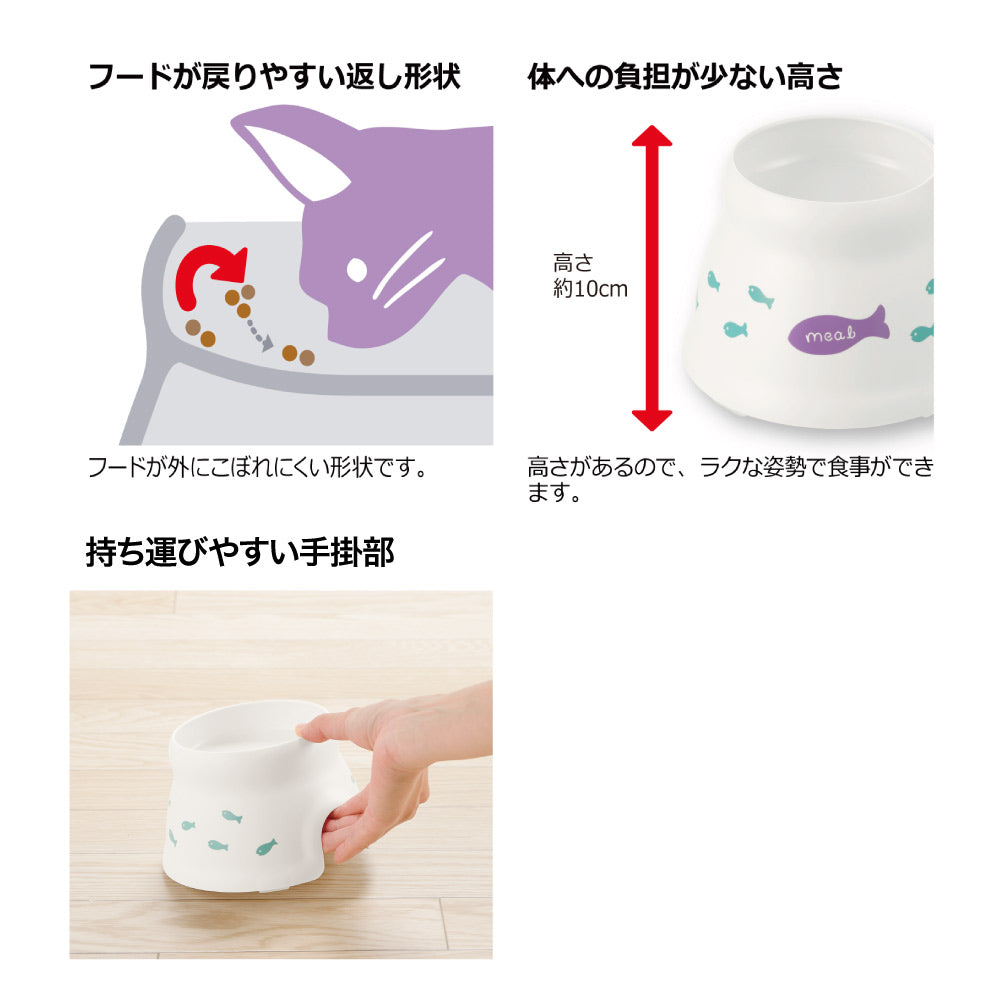 フードが戻りやすい返し形状

フードが外にこぼれにくい形状です。

体への負担が少ない高さ

高さ
約10cm

meal

高さがあるので、ラクな姿勢で食事ができます。

持ち運びやすい手掛部