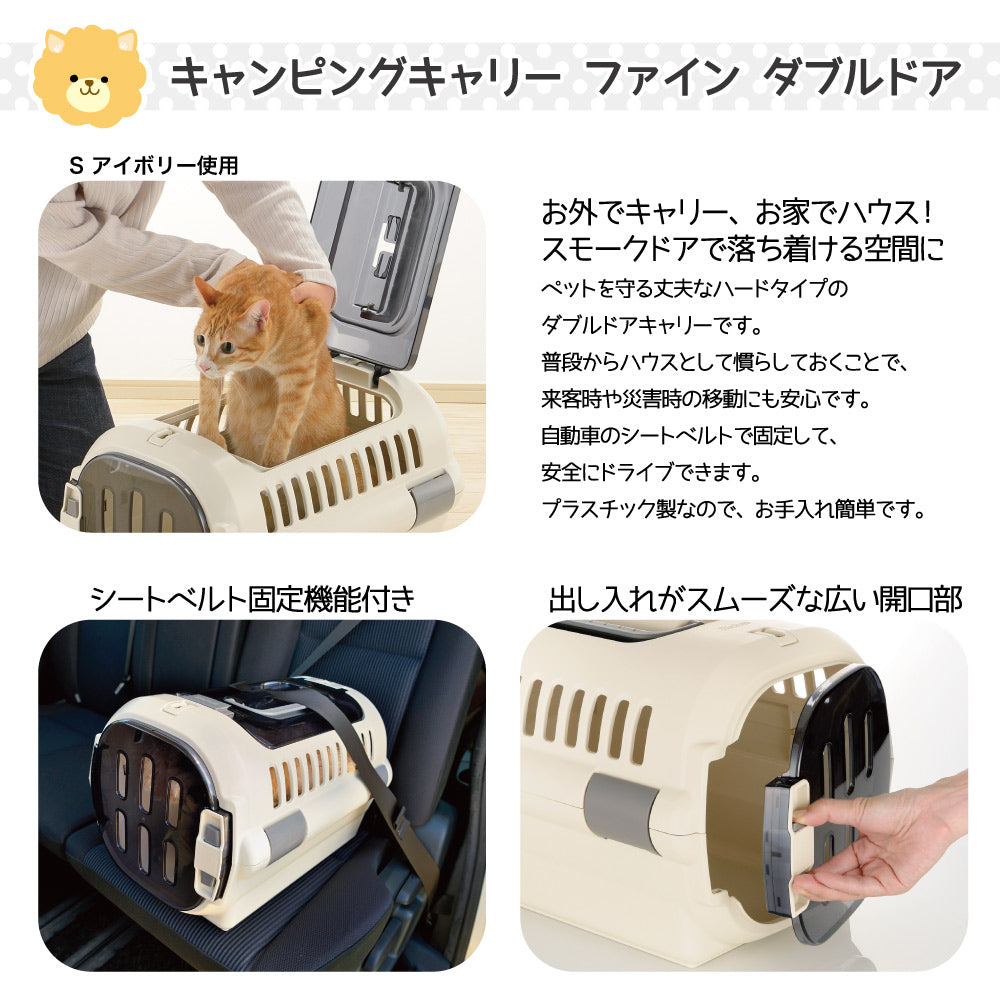 キャンピングキャリー ファイン ダブルドア

S アイボリー使用

お外でキャリー、お家でハウス！
スモークドアで落ち着ける空間に

ペットを守る丈夫なハードタイプの
ダブルドアキャリーです。
普段からハウスとして慣らしておくことで、
来客時や災害時の移動にも安心です。
自動車のシートベルトで固定して、
安全にドライブできます。
プラスチック製なので、お手入れ簡単です。

シートベルト固定機能付き

出し入れがスムーズな広い開口部