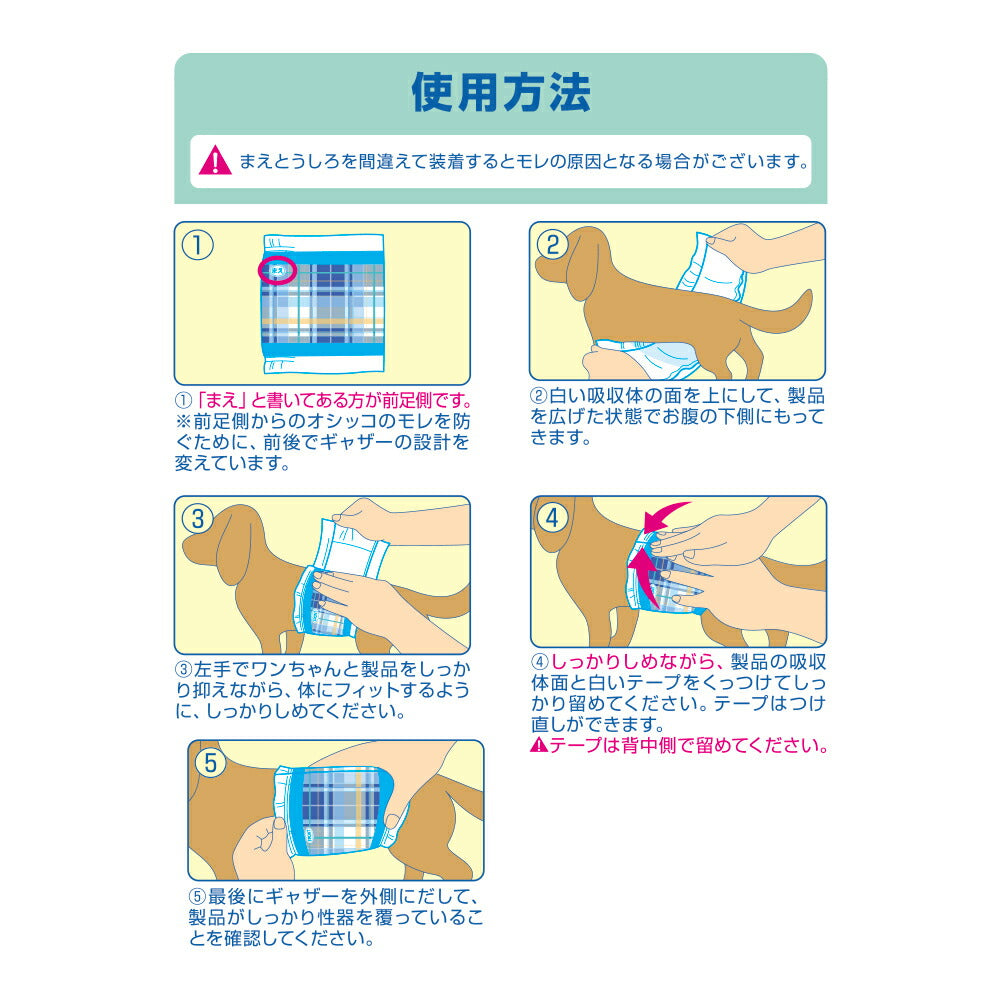 使用方法

まえとうしろを間違えて装着するとモレの原因となる場合がございます。

①

まえ

①「まえ」と書いてある方が前足側です。
※前足側からのオシッコのモレを防ぐために、前後でギャザーの設計を変えています。

②

②白い吸収体の面を上にして、製品を広げた状態でお腹の下側にもってきます。

③

③左手でワンちゃんと製品をしっかり抑えながら、体にフィットするように、しっかりしめてください。

④

④しっかりしめながら、製品の吸収体面と白いテープをくっつけてしっかり留めてください。テープはつけ直しができます。
テープは背中側で留めてください。

⑤

⑤最後にギャザーを外側にだして、製品がしっかり性器を覆っていることを確認してください。