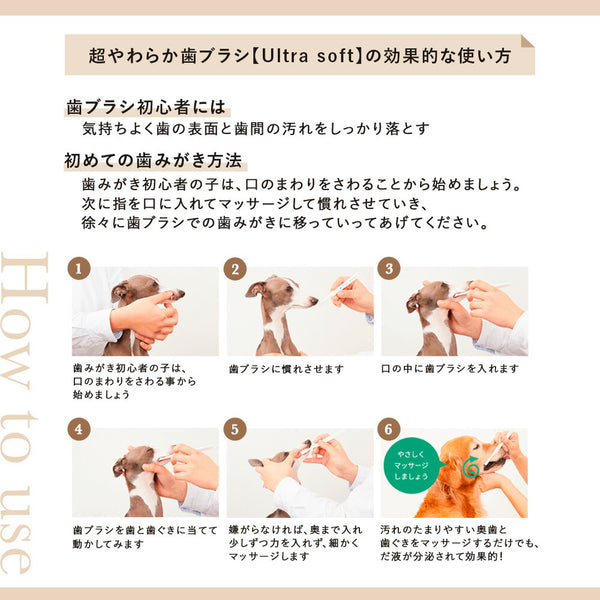 超やわらか歯ブラシ【Ultra soft】の効果的な使い方

歯ブラシ初心者には
気持ちよく歯の表面と歯間の汚れをしっかり落とす

初めての歯みがき方法
歯みがき初心者の子は、口のまわりをさわることから始めましょう。
次に指を口に入れてマッサージして慣れさせていき、
徐々に歯ブラシでの歯みがきに移っていってあげてください。

How to use

1
歯みがき初心者の子は、口のまわりをさわる事から始めましょう

2
歯ブラシに慣れさせます

3
口の中に歯ブラシを入れます

4
歯ブラシを歯と歯ぐきに当てて動かしてみます

5
嫌がらなければ、奥まで入れ少しずつ力を入れず、細かくマッサージします

6
やさしくマッサージしましょう
汚れのたまりやすい奥歯と歯ぐきをマッサージするだけでも、だ液が分泌されて効果的!