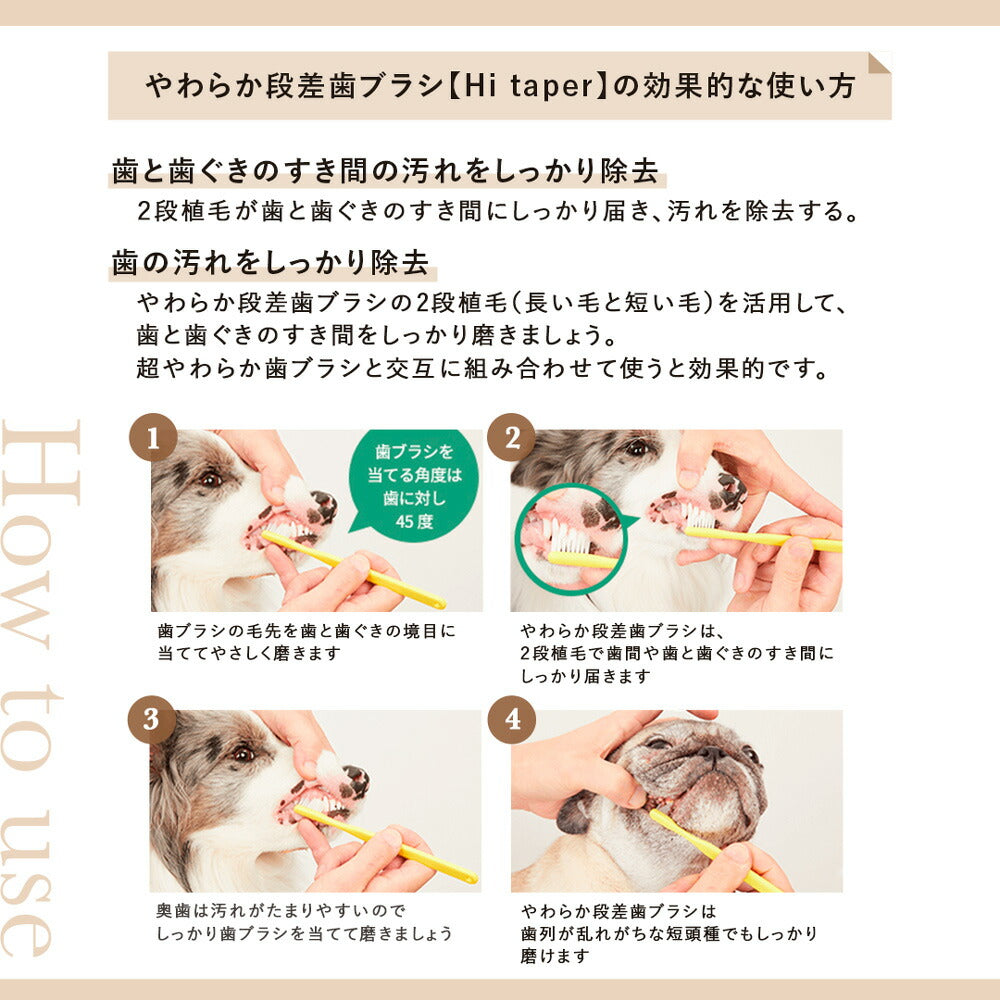 やわらか段差歯ブラシ【Hi taper】の効果的な使い方

歯と歯ぐきのすき間の汚れをしっかり除去

2段植毛が歯と歯ぐきのすき間にしっかり届き、汚れを除去する。

歯の汚れをしっかり除去

やわらか段差歯ブラシの2段植毛（長い毛と短い毛）を活用して、歯と歯ぐきのすき間をしっかり磨きましょう。
超やわらか歯ブラシと交互に組み合わせて使うと効果的です。

How to use

1

歯ブラシを当てる角度は歯に対し45度

歯ブラシの毛先を歯と歯ぐきの境目に当ててやさしく磨きます

2

やわらか段差歯ブラシは、2段植毛で歯間や歯と歯ぐきのすき間にしっかり届きます

3

奥歯は汚れがたまりやすいのでしっかり歯ブラシを当てて磨きましょう

4

やわらか段差歯ブラシは歯列が乱れがちな短頭種でもしっかり磨けます