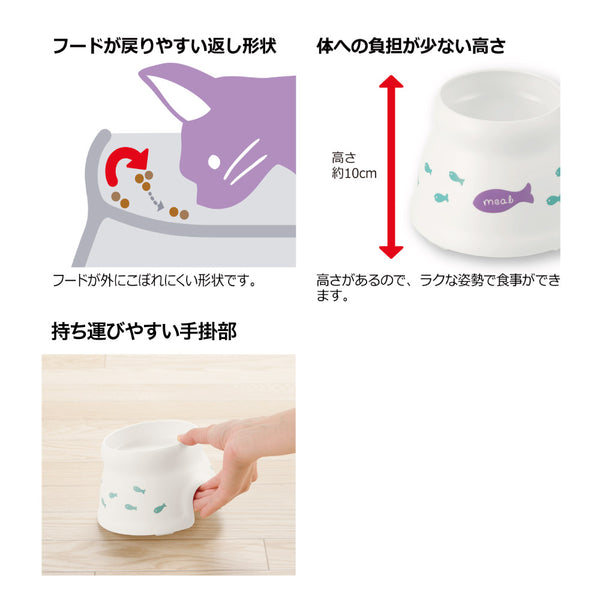 フードが戻りやすい返し形状

フードが外にこぼれにくい形状です。

体への負担が少ない高さ

高さ
約10cm

meal

高さがあるので、ラクな姿勢で食事ができます。

持ち運びやすい手掛部