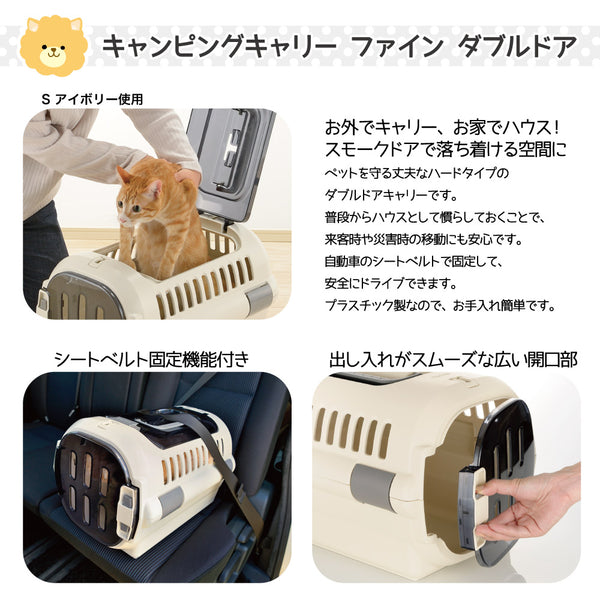 キャンピングキャリー ファイン ダブルドア

S アイボリー使用

お外でキャリー、お家でハウス！
スモークドアで落ち着ける空間に

ペットを守る丈夫なハードタイプの
ダブルドアキャリーです。
普段からハウスとして慣らしておくことで、
来客時や災害時の移動にも安心です。
自動車のシートベルトで固定して、
安全にドライブできます。
プラスチック製なので、お手入れ簡単です。

シートベルト固定機能付き

出し入れがスムーズな広い開口部