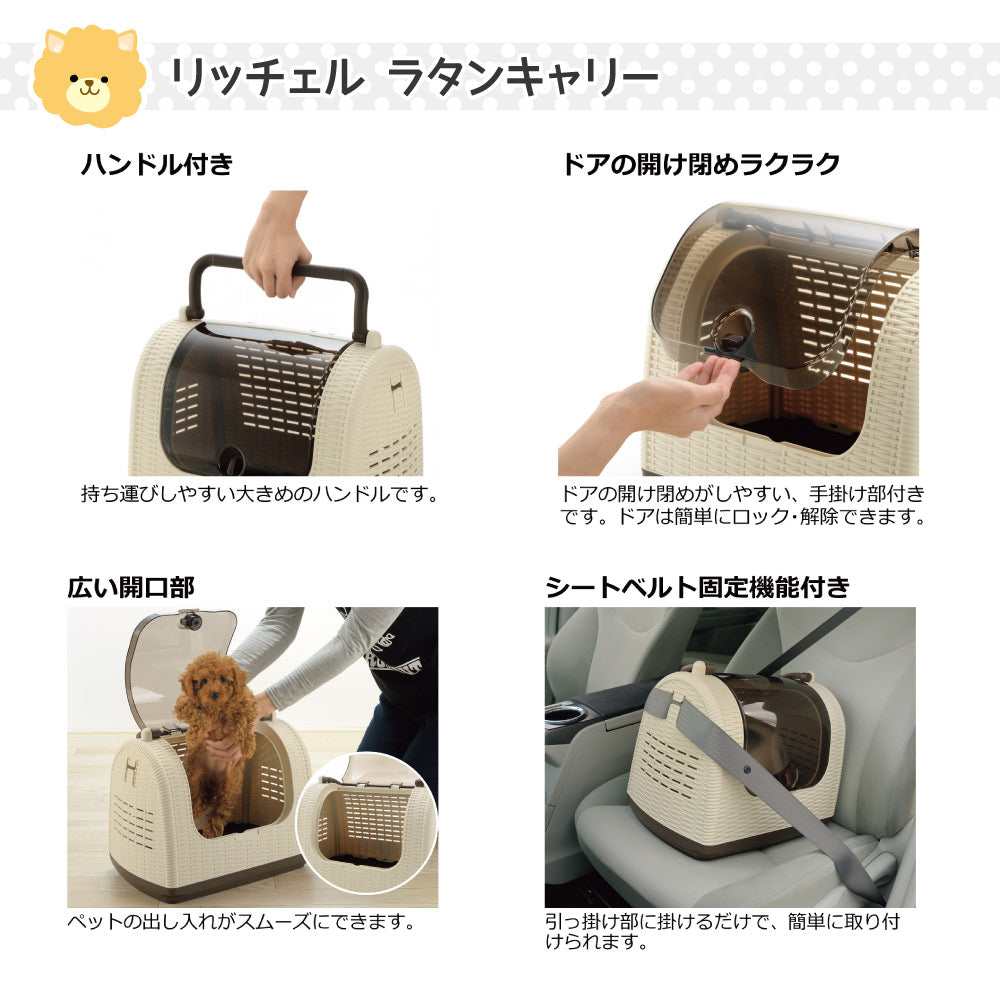 リッチェル ラタンキャリー

ハンドル付き

持ち運びしやすい大きめのハンドルです。

ドアの開け閉めラクラク

ドアの開け閉めがしやすい、手掛け部付きです。ドアは簡単にロック・解除できます。

広い開口部

ペットの出し入れがスムーズにできます。

シートベルト固定機能付き

引っ掛け部に掛けるだけで、簡単に取り付けられます。