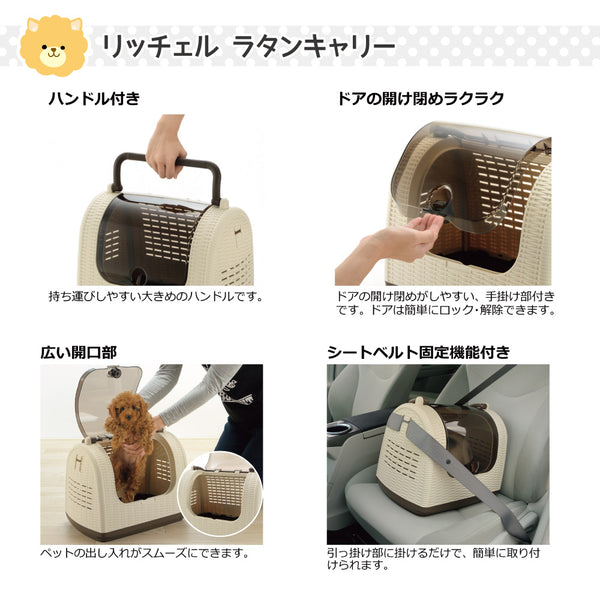 リッチェル ラタンキャリー

ハンドル付き

持ち運びしやすい大きめのハンドルです。

ドアの開け閉めラクラク

ドアの開け閉めがしやすい、手掛け部付きです。ドアは簡単にロック・解除できます。

広い開口部

ペットの出し入れがスムーズにできます。

シートベルト固定機能付き

引っ掛け部に掛けるだけで、簡単に取り付けられます。