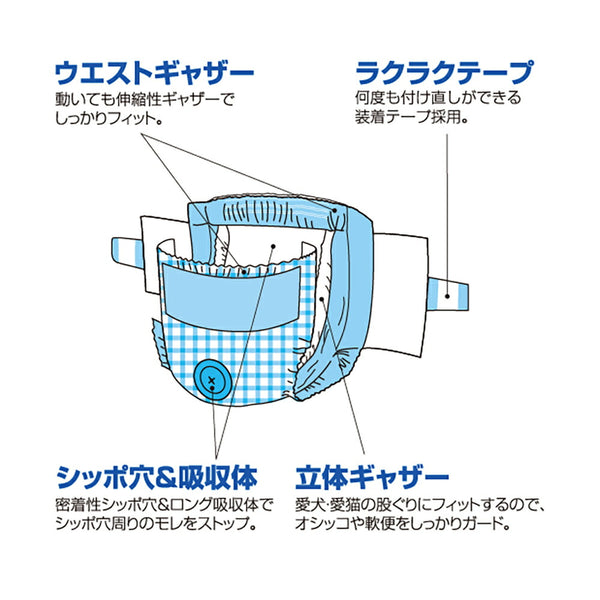 ウエストギャザー
動いても伸縮性ギャザーでしっかりフィット。

ラクラクテープ
何度も付け直しができる装着テープ採用。

シッポ穴&吸収体
密着性シッポ穴&ロング吸収体でシッポ穴周りのモレをストップ。

立体ギャザー
愛犬・愛猫の股ぐりにフィットするので、オシッコや軟便をしっかりガード。