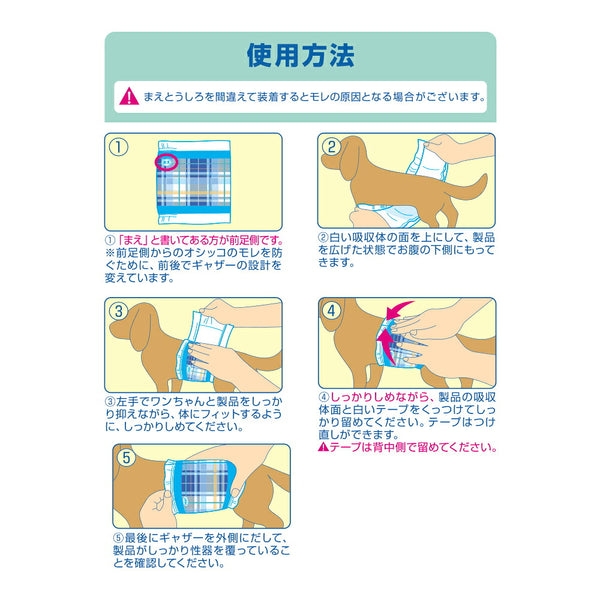 使用方法

まえとうしろを間違えて装着するとモレの原因となる場合がございます。

①

①「まえ」と書いてある方が前足側です。
※前足側からのオシッコのモレを防ぐために、前後でギャザーの設計を変えています。

②

②白い吸収体の面を上にして、製品を広げた状態でお腹の下側にもってきます。

③

③左手でワンちゃんと製品をしっかり抑えながら、体にフィットするように、しっかりしめてください。

④

④しっかりしめながら、製品の吸収体面と白いテープをくっつけてしっかり留めてください。テープはつけ直しができます。
テープは背中側で留めてください。

⑤

⑤最後にギャザーを外側にだして、製品がしっかり性器を覆っていることを確認してください。